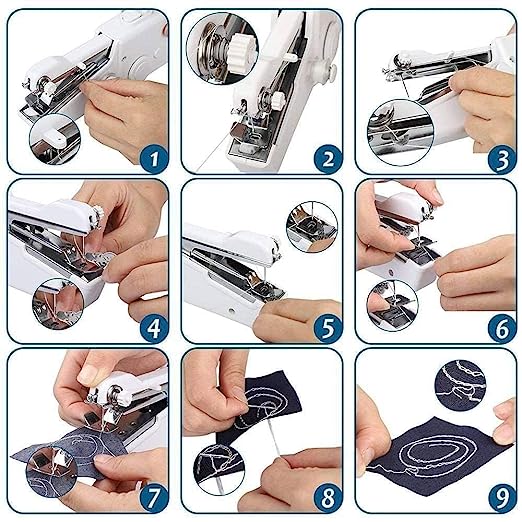 1
2
3
4
5
6
7
8
9