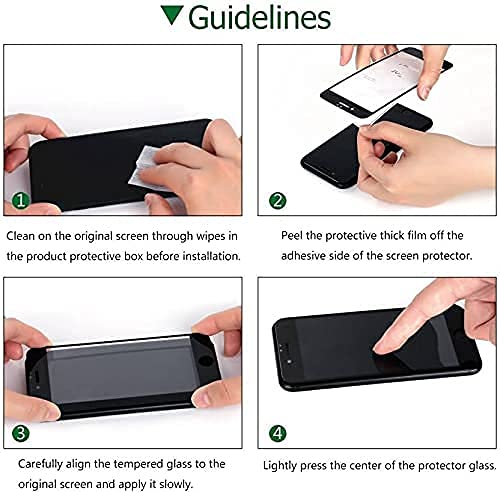 Guidelines

1

Clean on the original screen through wipes in the product protective box before installation.

2

Peel the protective thick film off the adhesive side of the screen protector.

3

Carefully align the tempered glass to the original screen and apply it slowly.

4

Lightly press the center of the protector glass.